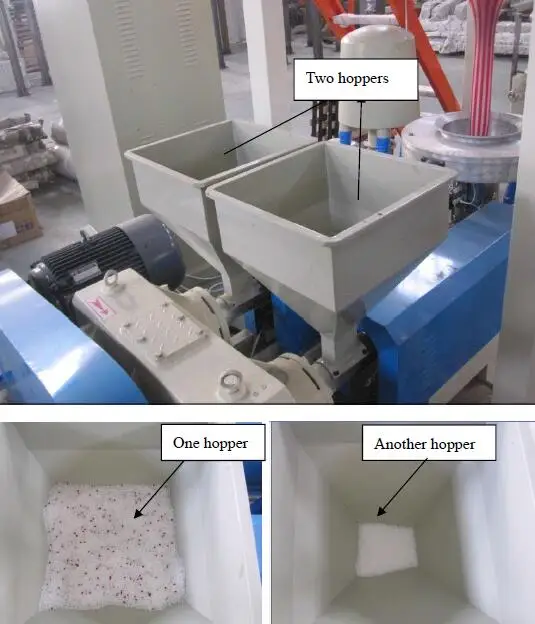 Two hoppers

One hopper

Another hopper