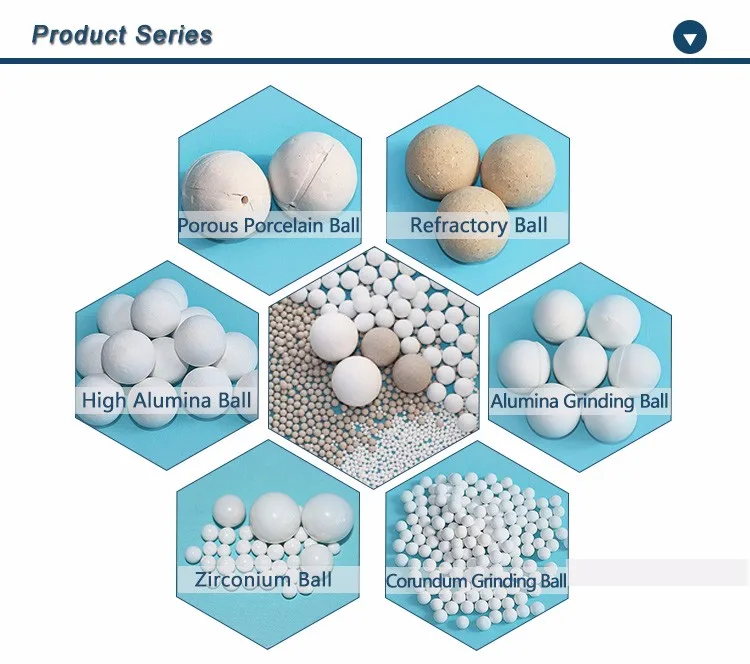 Product Series

Porous Porcelain Ball

Refractory Ball

High Alumina Ball

Alumina Grinding Ball

Zirconium Ball

Corundum Grinding Ball