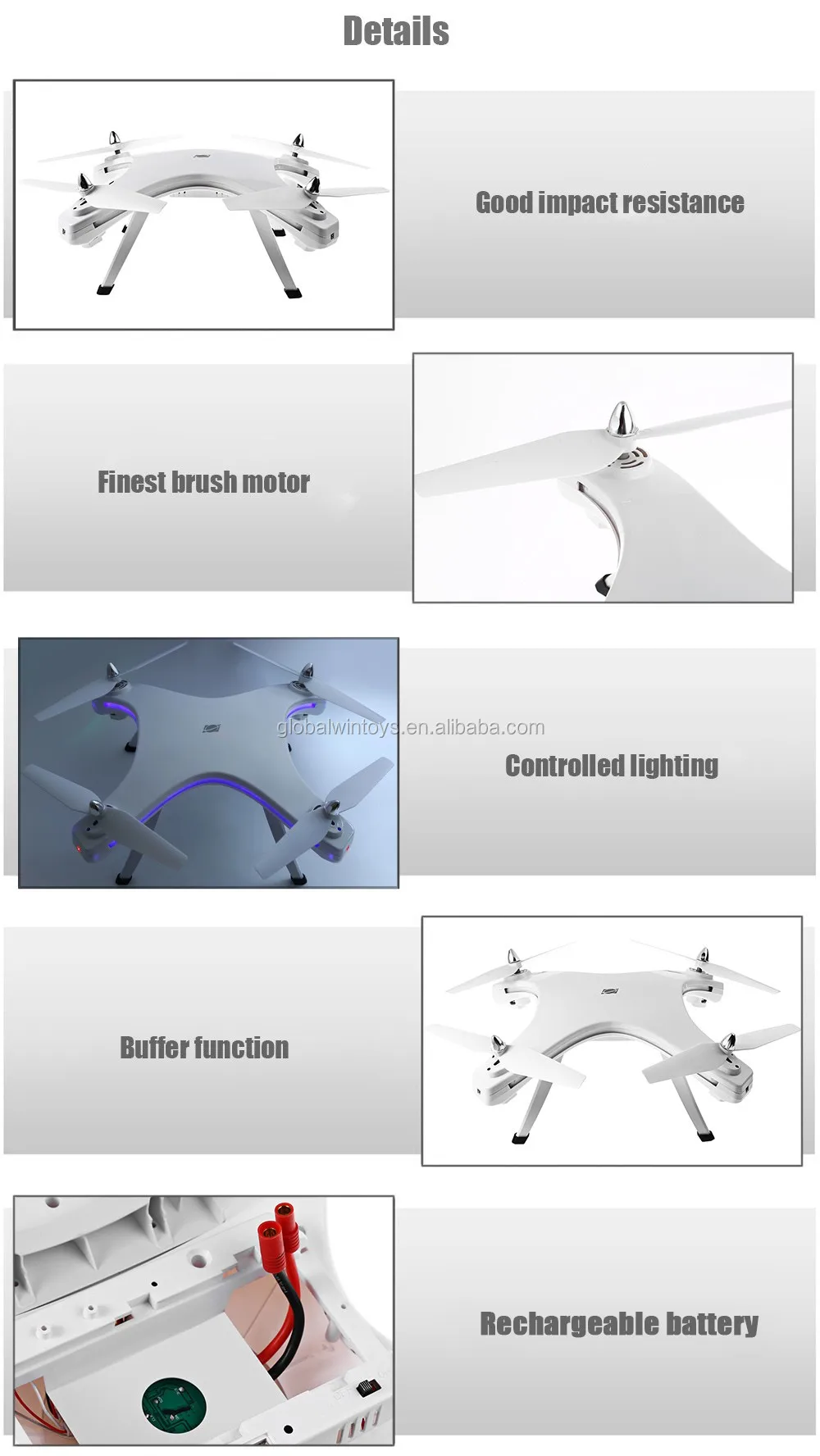 Details

Good impact resistance

Finest brush motor

globalwintoys.en.alibaba.com

Controlled lighting

Buffer function

Rechargeable battery