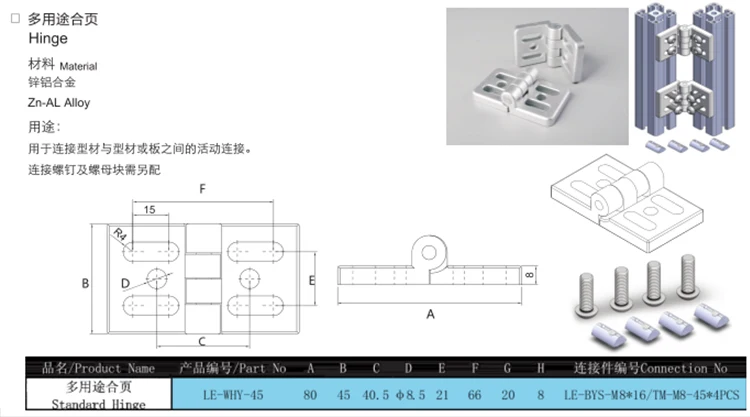 □ 多用途合页
Hinge

材料 Material
锌铝合金
Zn-AL Alloy

用途:
用于连接型材与型材或板之间的活动连接。
连接螺钉及螺母块需另配

F
15
R4
B
D
E
C
8
A

| 品名/Product Name | 产品编号/Part No | A | B | C | D | E | F | G | H | 连接件编号Connection No |
|---|---|---|---|---|---|---|---|---|---|---|
| 多用途合页 Standard Hinge | LE-WHY-45 | 80 | 45 | 40.5 | φ8.5 | 21 | 66 | 20 | 8 | LE-BYS-M8*16/TM-M8-45*4PCS |