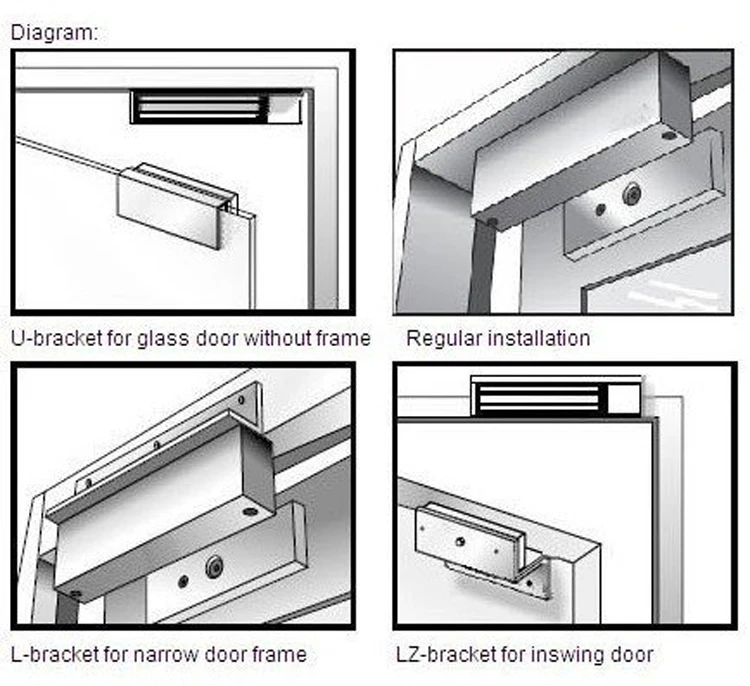 Diagram:

U-bracket for glass door without frame

Regular installation

L-bracket for narrow door frame

LZ-bracket for inswing door