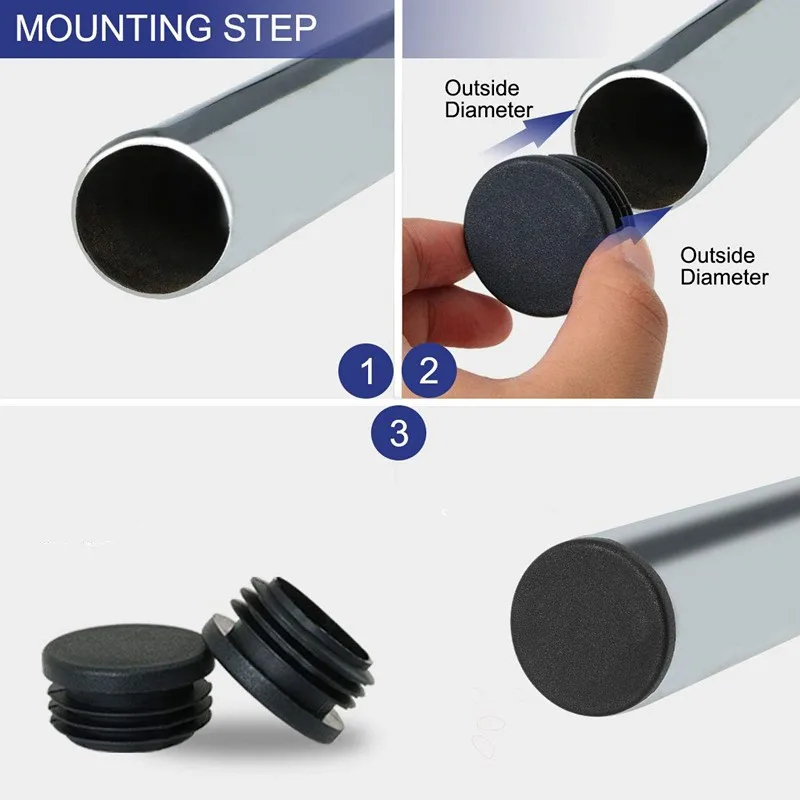 MOUNTING STEP

Outside Diameter

Outside Diameter

1

2

3