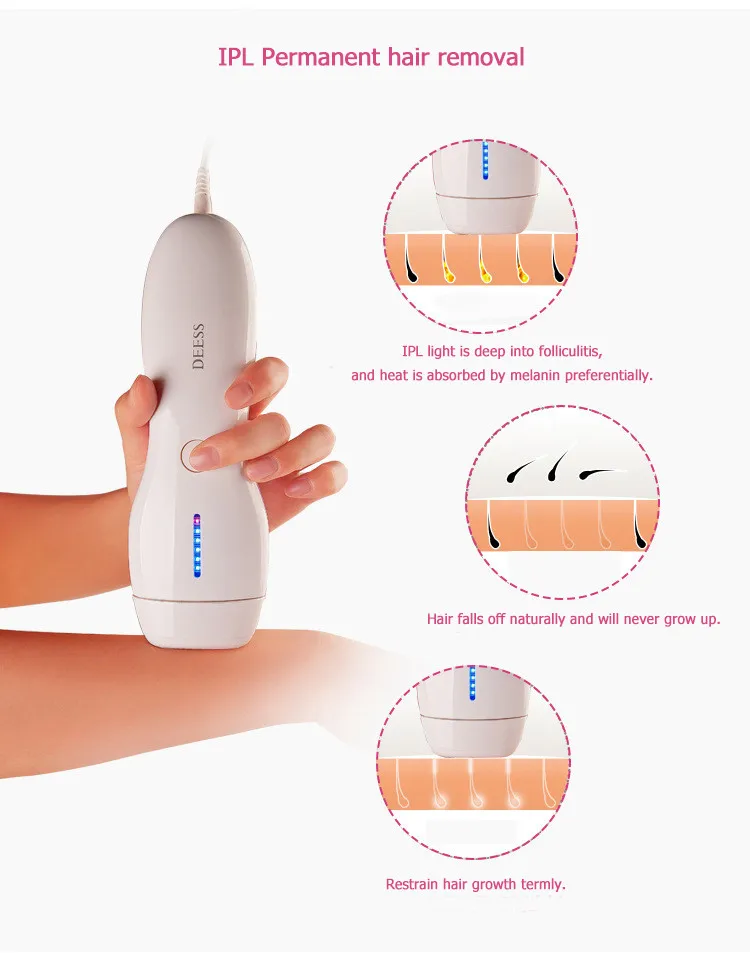 IPL Permanent hair removal

DEESS

IPL light is deep into folliculitis,
and heat is absorbed by melanin preferentially.

Hair falls off naturally and will never grow up.

Restrain hair growth termly.