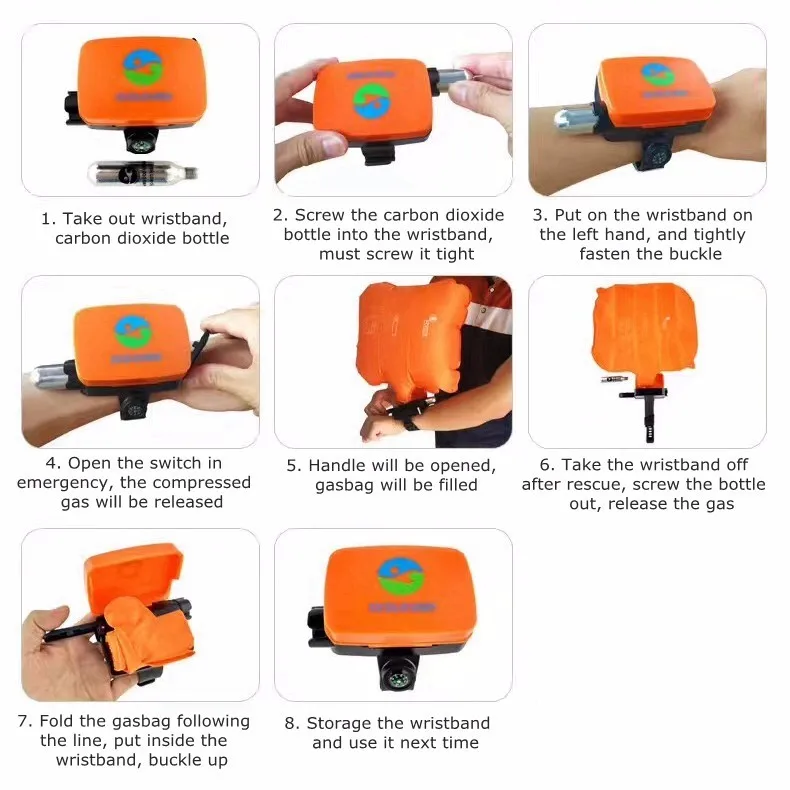 1. Take out wristband, carbon dioxide bottle

2. Screw the carbon dioxide bottle into the wristband, must screw it tight

3. Put on the wristband on the left hand, and tightly fasten the buckle

4. Open the switch in emergency, the compressed gas will be released

5. Handle will be opened, gasbag will be filled

6. Take the wristband off after rescue, screw the bottle out, release the gas

7. Fold the gasbag following the line, put inside the wristband, buckle up

8. Storage the wristband and use it next time