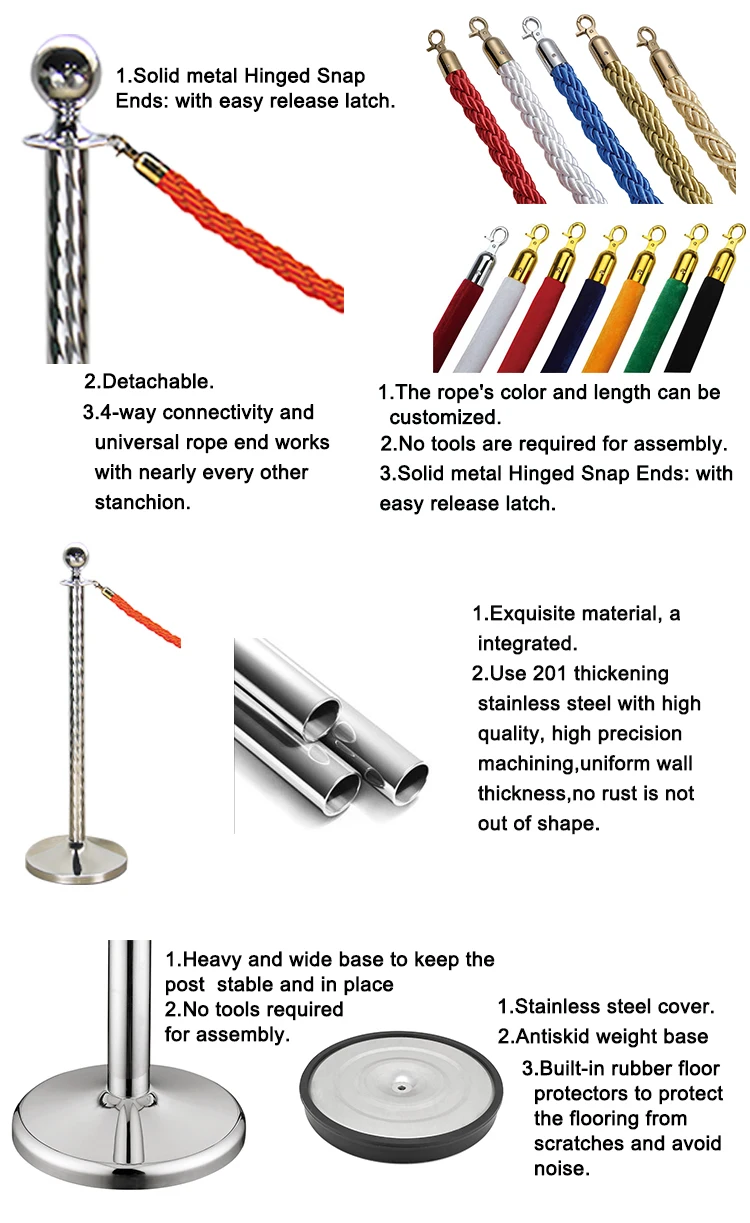 1.Solid metal Hinged Snap Ends: with easy release latch.

2.Detachable.
3.4-way connectivity and universal rope end works with nearly every other stanchion.

1.The rope's color and length can be customized.
2.No tools are required for assembly.
3.Solid metal Hinged Snap Ends: with easy release latch.

1.Exquisite material, a integrated.
2.Use 201 thickening stainless steel with high quality, high precision machining,uniform wall thickness,no rust is not out of shape.

1.Heavy and wide base to keep the post stable and in place
2.No tools required for assembly.

1.Stainless steel cover.
2.Antiskid weight base
3.Built-in rubber floor protectors to protect the flooring from scratches and avoid noise.