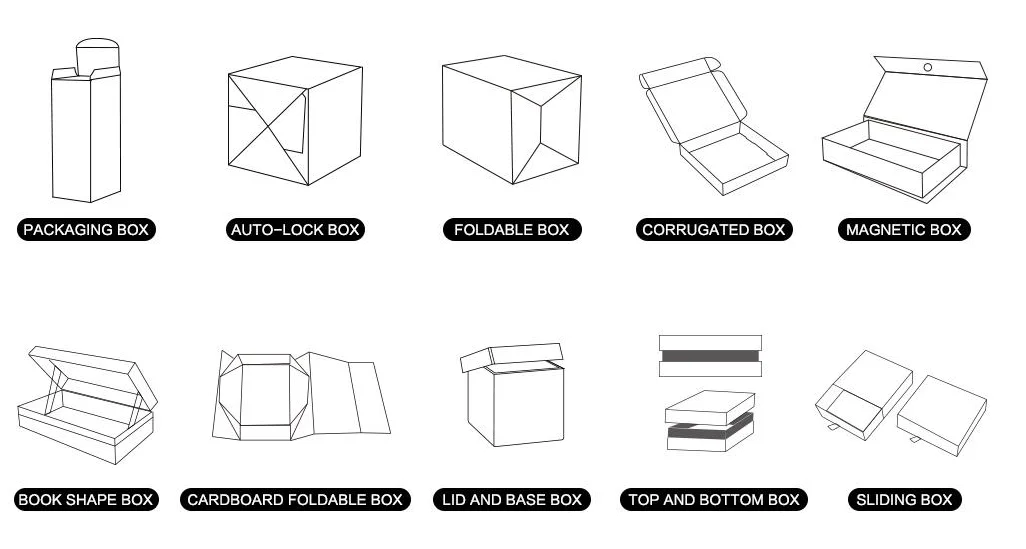 PACKAGING BOX

AUTO-LOCK BOX

FOLDABLE BOX

CORRUGATED BOX

MAGNETIC BOX

BOOK SHAPE BOX

CARDBOARD FOLDABLE BOX

LID AND BASE BOX

TOP AND BOTTOM BOX

SLIDING BOX