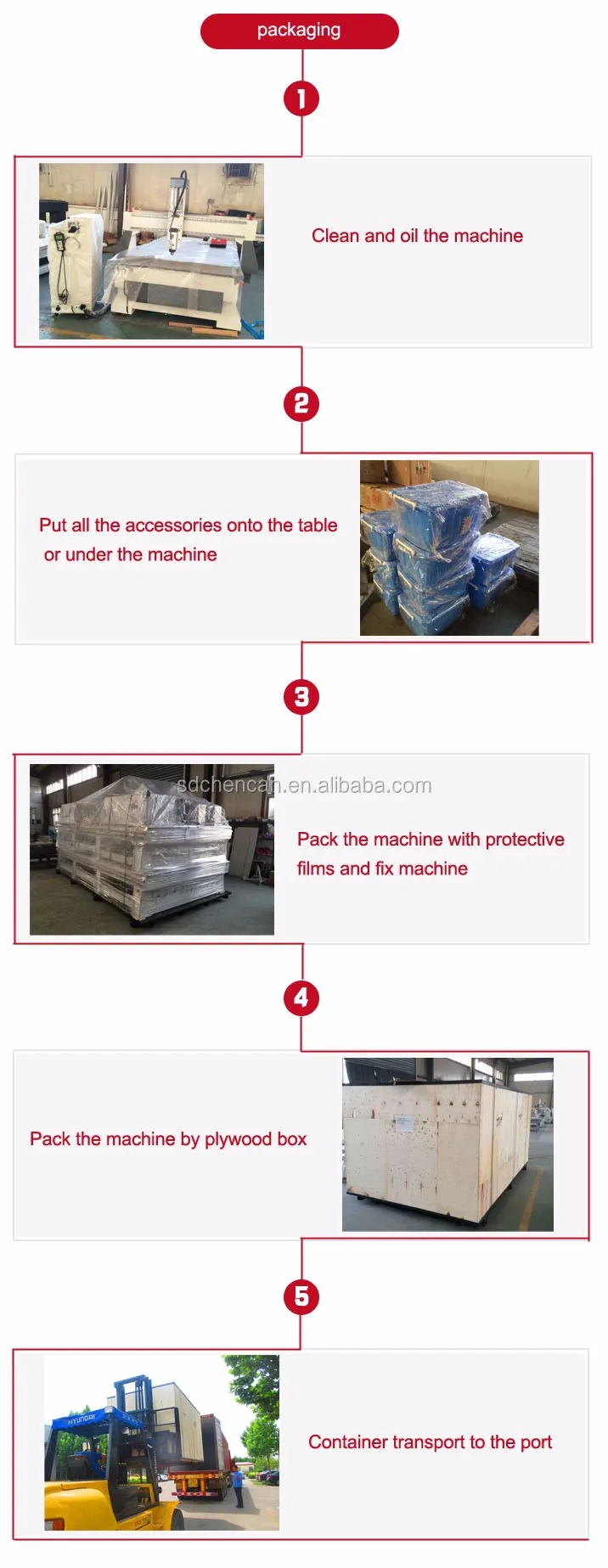 packaging

1

Clean and oil the machine

2

Put all the accessories onto the table or under the machine

3

sdchencan.en.alibaba.com

Pack the machine with protective films and fix machine

4

Pack the machine by plywood box

5

HYUNDAI

Container transport to the port