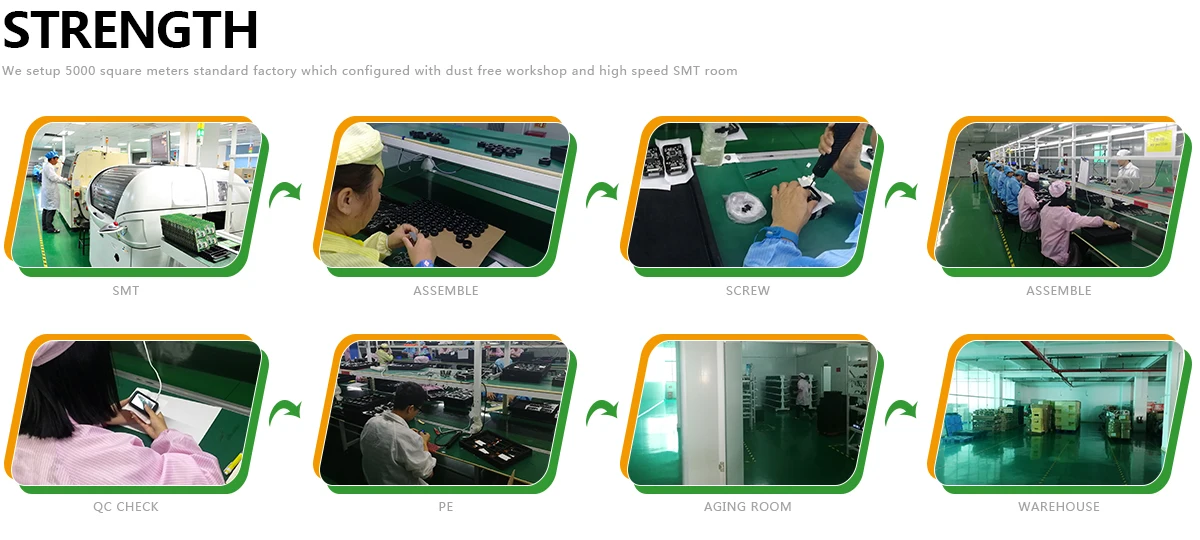 STRENGTH

We setup 5000 square meters standard factory which configured with dust free workshop and high speed SMT room

SMT

ASSEMBLE

SCREW

ASSEMBLE

QC CHECK

PE

AGING ROOM

WAREHOUSE