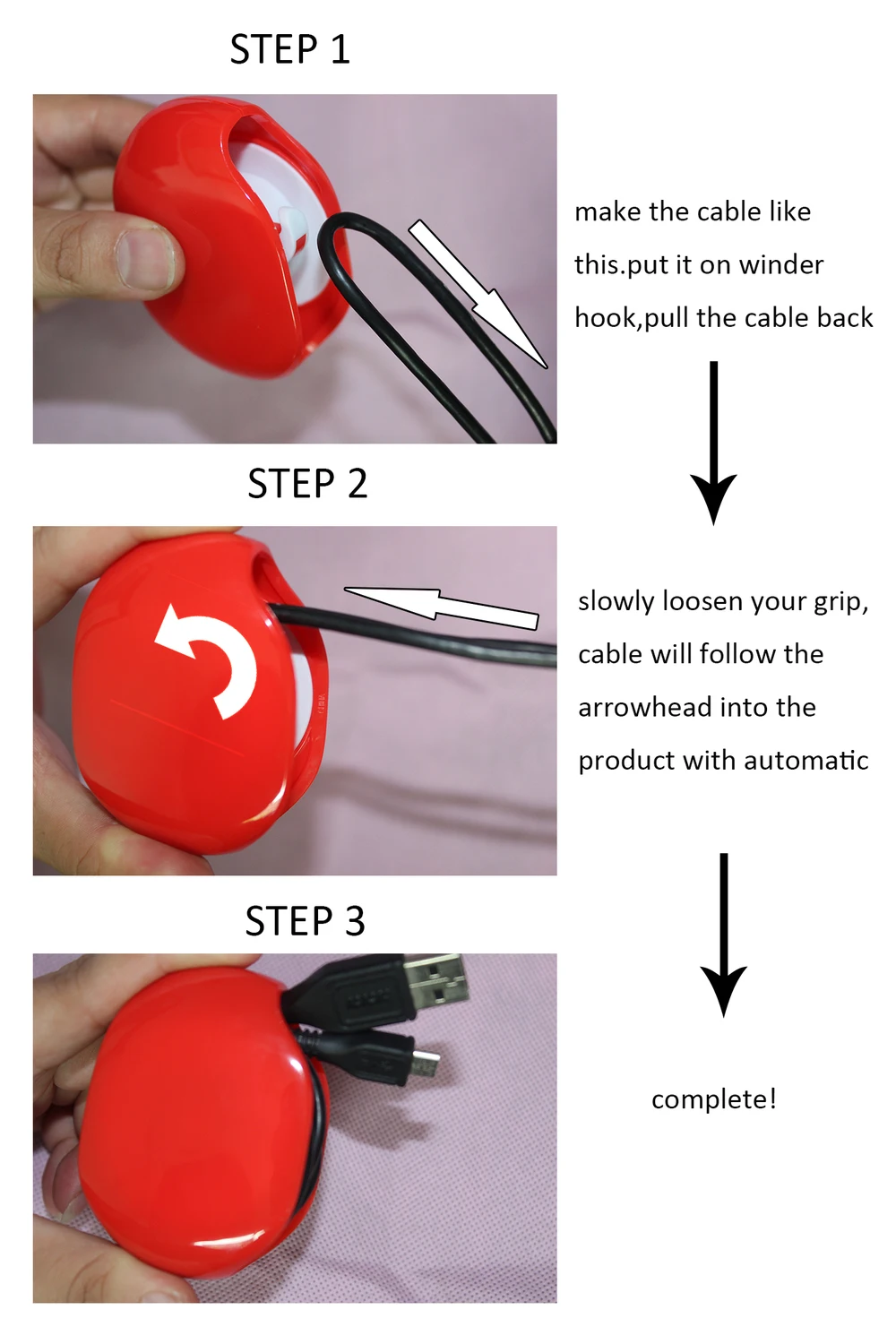 STEP 1

make the cable like this.put it on winder hook,pull the cable back

STEP 2

slowly loosen your grip, cable will follow the arrowhead into the product with automatic

STEP 3

complete!