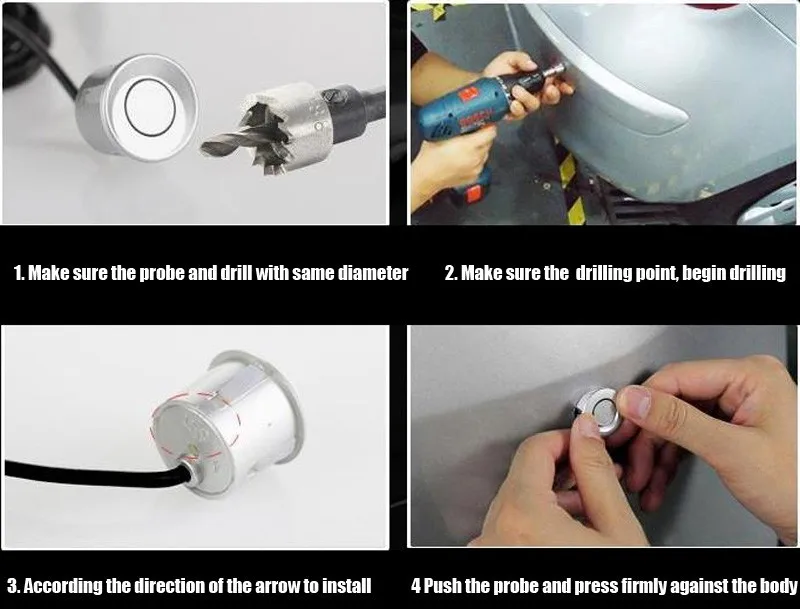 1. Make sure the probe and drill with same diameter

2. Make sure the drilling point, begin drilling

3. According the direction of the arrow to install

4 Push the probe and press firmly against the body