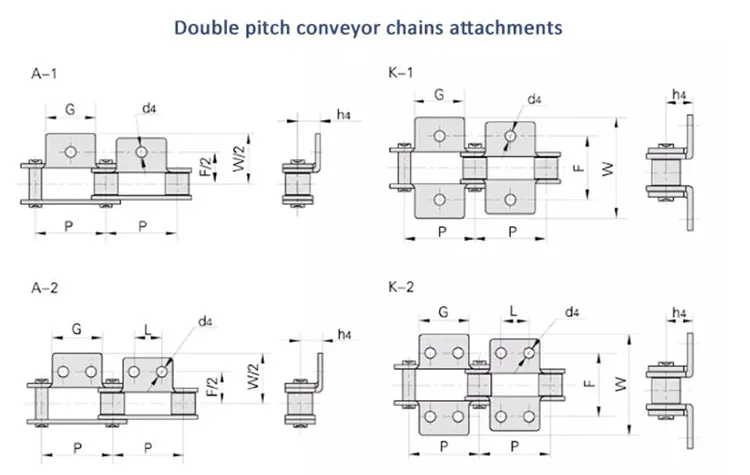 Double pitch conveyor chains attachments

A–1

G

d4

h4

F/2

W/2

P

P

K–1

G

d4

h4

F

W

P

P

A–2

G

L

d4

h4

F/2

W/2

P

P

K–2

G

L

d4

h4

F

W

P

P