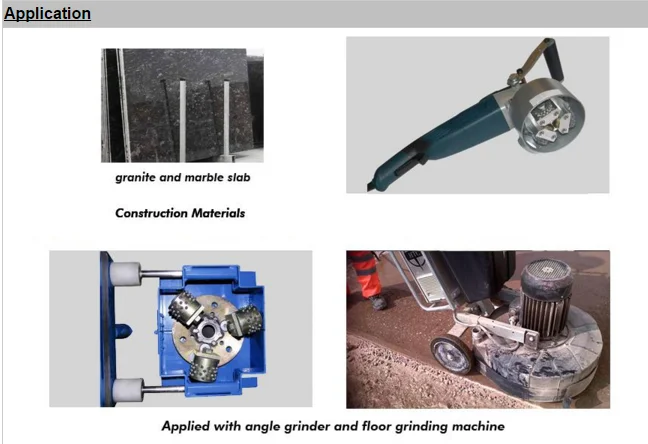 Application

granite and marble slab

Construction Materials

Applied with angle grinder and floor grinding machine