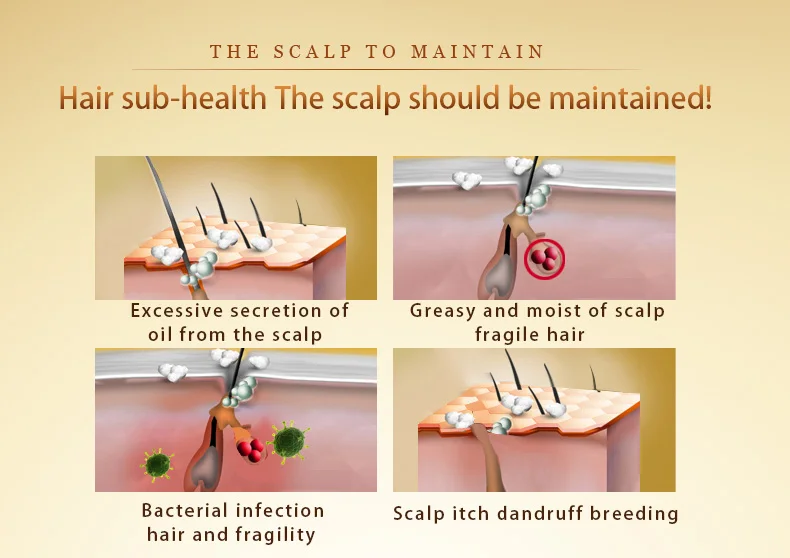 THE SCALP TO MAINTAIN

Hair sub-health The scalp should be maintained!

Excessive secretion of oil from the scalp

Greasy and moist of scalp fragile hair

Bacterial infection hair and fragility

Scalp itch dandruff breeding