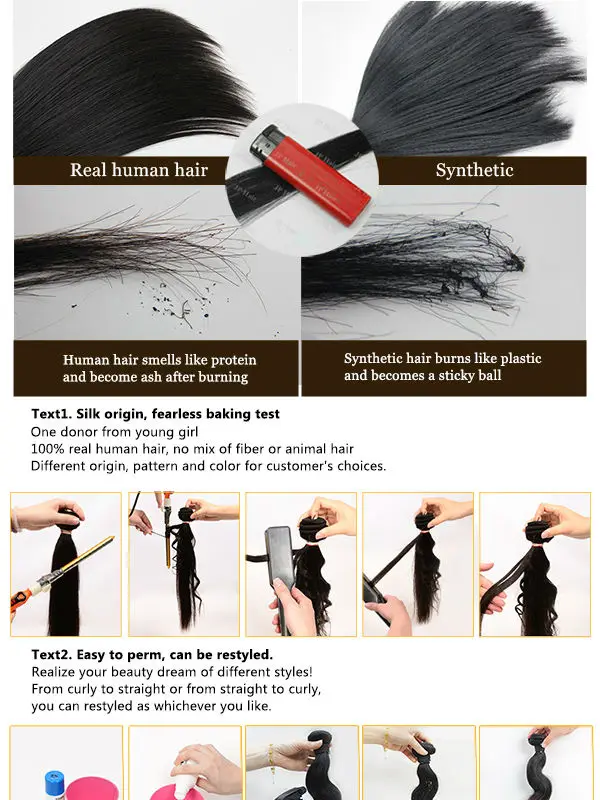 Real human hair

Synthetic

Human hair smells like protein and become ash after burning

Synthetic hair burns like plastic and becomes a sticky ball

Text1. Silk origin, fearless baking test
One donor from young girl
100% real human hair, no mix of fiber or animal hair
Different origin, pattern and color for customer's choices.

Text2. Easy to perm, can be restyled.
Realize your beauty dream of different styles!
From curly to straight or from straight to curly,
you can restyled as whichever you like.