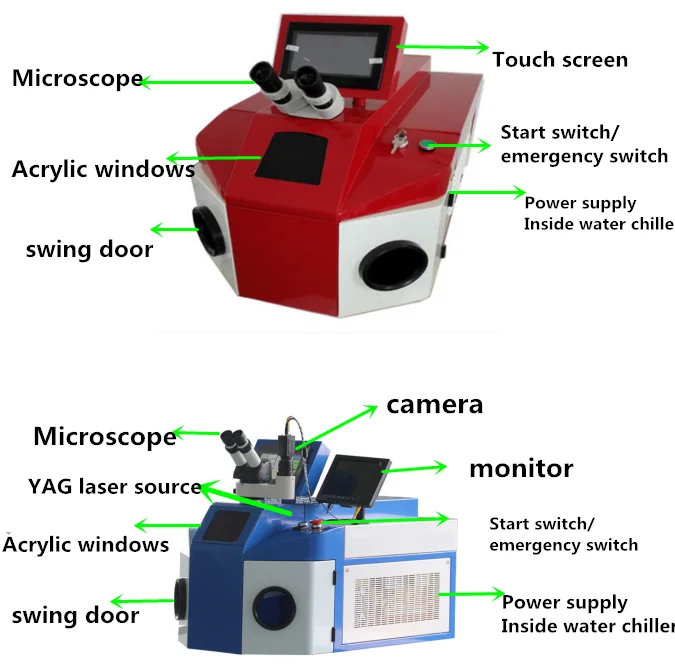 Microscope

Touch screen

Acrylic windows

Start switch/ emergency switch

Power supply
Inside water chille

swing door

camera

Microscope

monitor

YAG laser source

Acrylic windows

Start switch/ emergency switch

swing door

Power supply
Inside water chiller