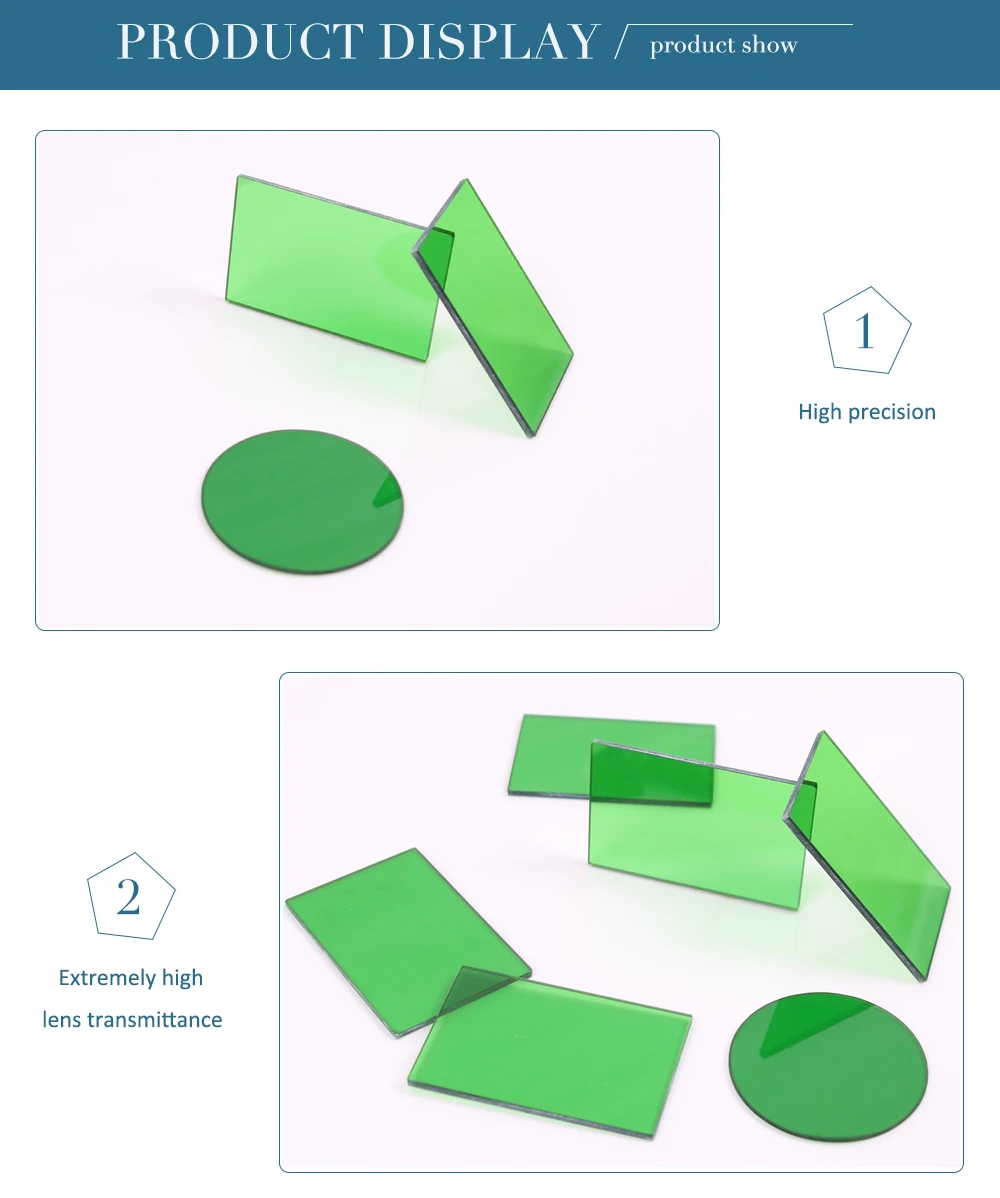 PRODUCT DISPLAY / product show

1

High precision

2

Extremely high lens transmittance