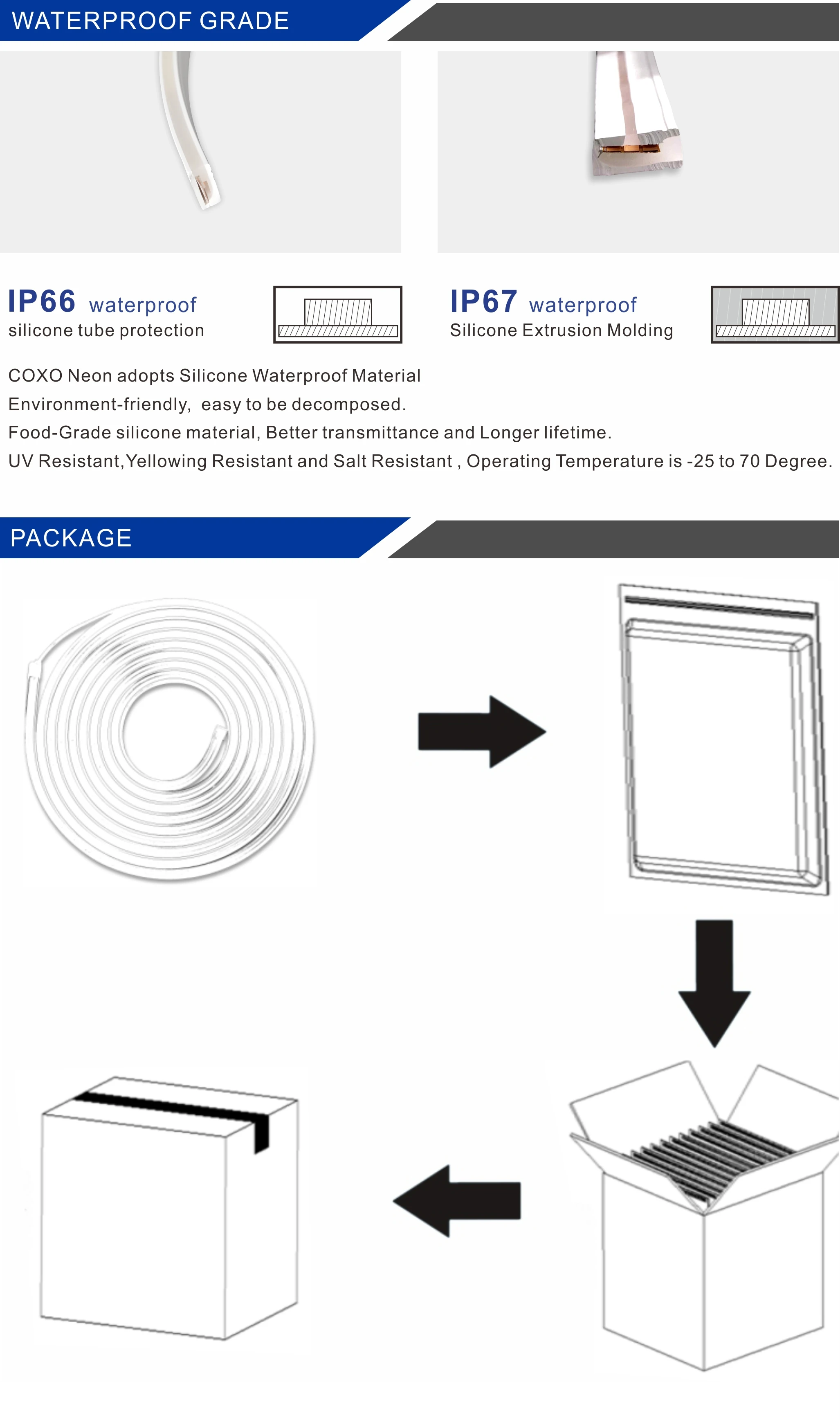 WATERPROOF GRADE

IP66 waterproof
silicone tube protection

IP67 waterproof
Silicone Extrusion Molding

COXO Neon adopts Silicone Waterproof Material
Environment-friendly, easy to be decomposed.
Food-Grade silicone material, Better transmittance and Longer lifetime.
UV Resistant,Yellowing Resistant and Salt Resistant , Operating Temperature is -25 to 70 Degree.

PACKAGE