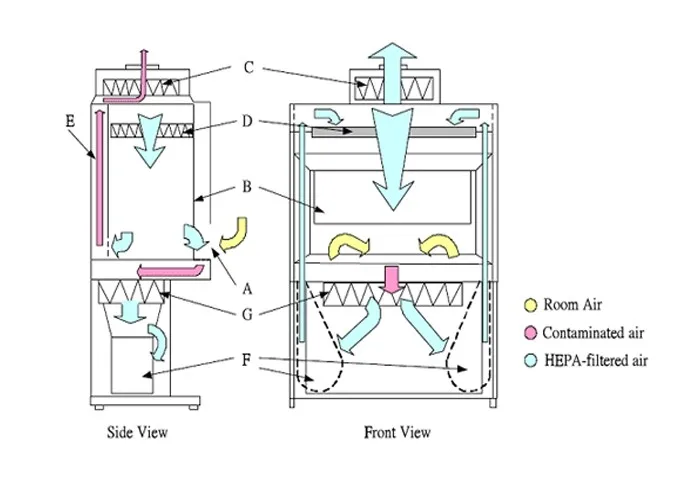 C

E

D

B

A

G

F

Room Air

Contaminated air

HEPA-filtered air

Side View

Front View