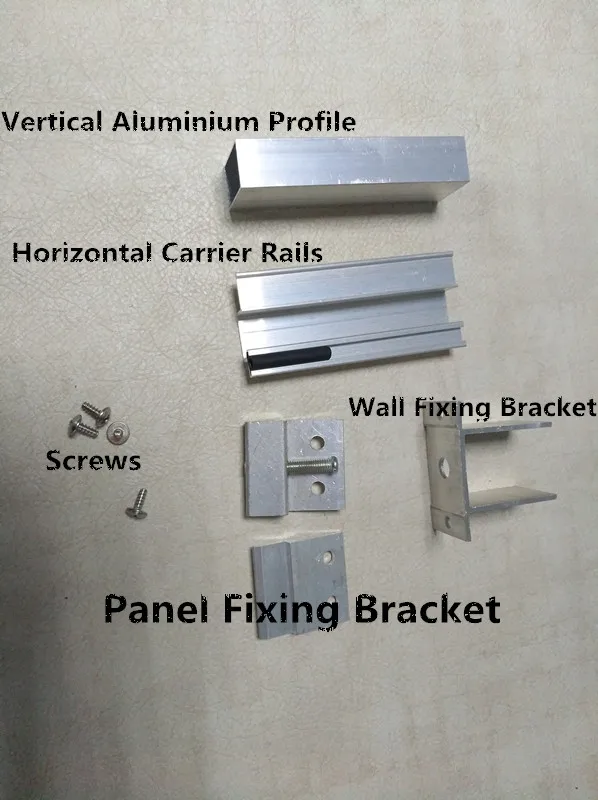 Vertical Aluminium Profile

Horizontal Carrier Rails

Wall Fixing Bracket

Screws

Panel Fixing Bracket