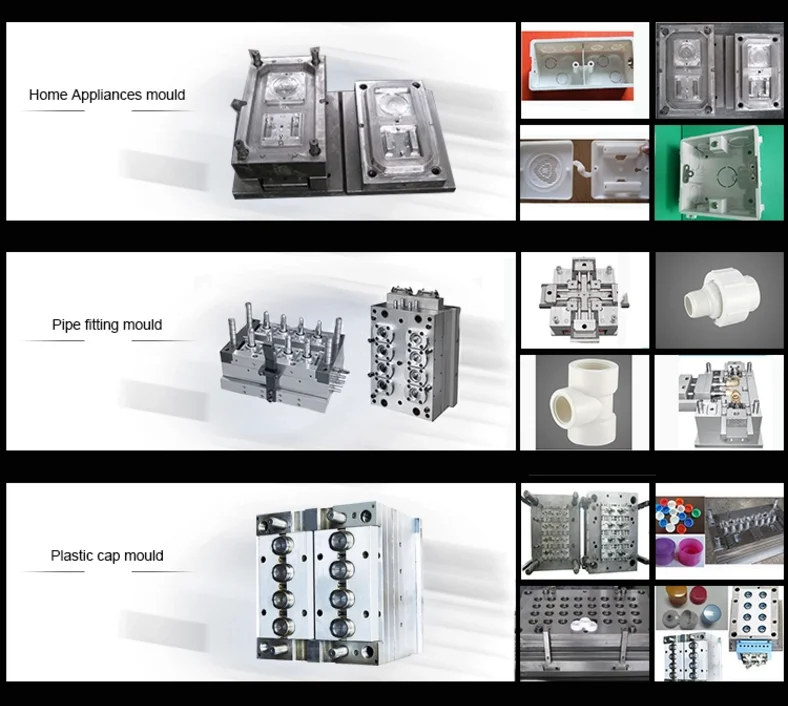 Home Appliances mould

Pipe fitting mould

Plastic cap mould