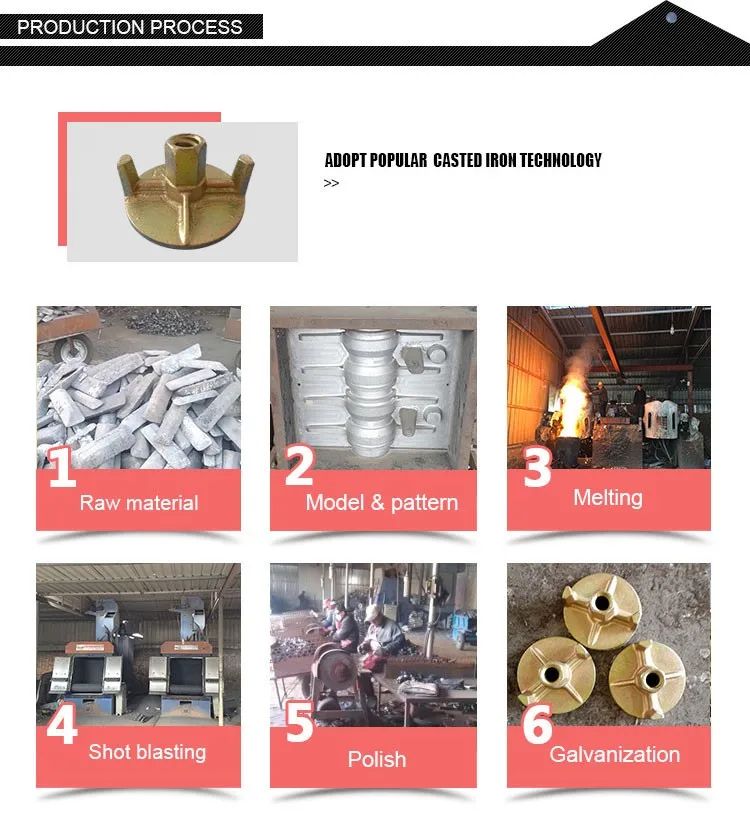 PRODUCTION PROCESS

ADOPT POPULAR  CASTED IRON TECHNOLOGY
>>

1 Raw material

2 Model & pattern

3 Melting

4 Shot blasting

5 Polish

6 Galvanization