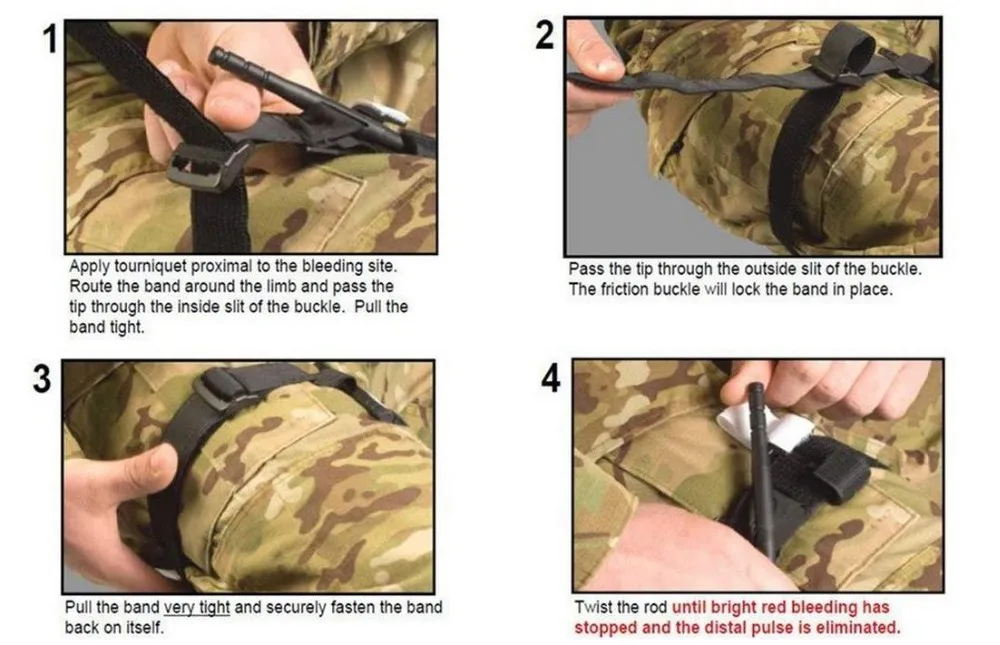 1

Apply tourniquet proximal to the bleeding site. Route the band around the limb and pass the tip through the inside slit of the buckle. Pull the band tight.

2

Pass the tip through the outside slit of the buckle. The friction buckle will lock the band in place.

3

Pull the band very tight and securely fasten the band back on itself.

4

Twist the rod until bright red bleeding has stopped and the distal pulse is eliminated.