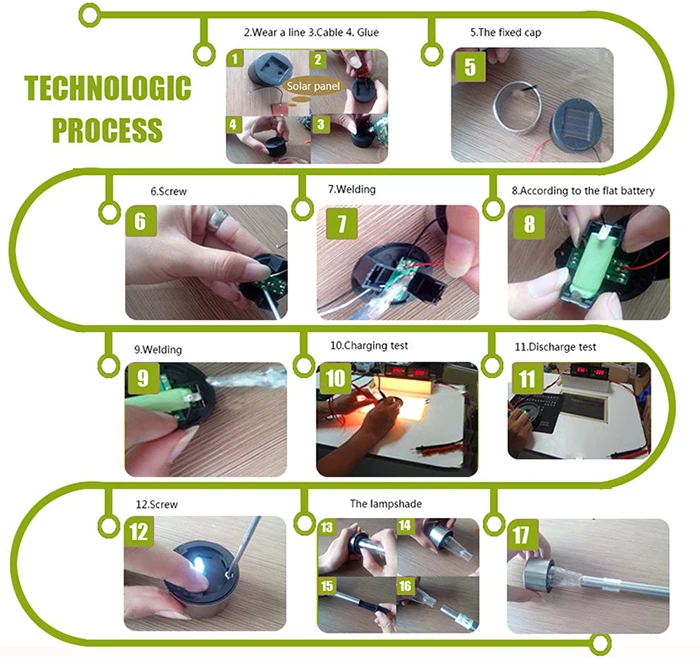 TECHNOLOGIC PROCESS

2.Wear a line 3.Cable 4. Glue

1 2 Solar panel 4 3

5.The fixed cap

5

6.Screw

6

7.Welding

7

8.According to the flat battery

8

9.Welding

9

10.Charging test

10

11.Discharge test

11

12.Screw

12

The lampshade

13 14 15 16

17