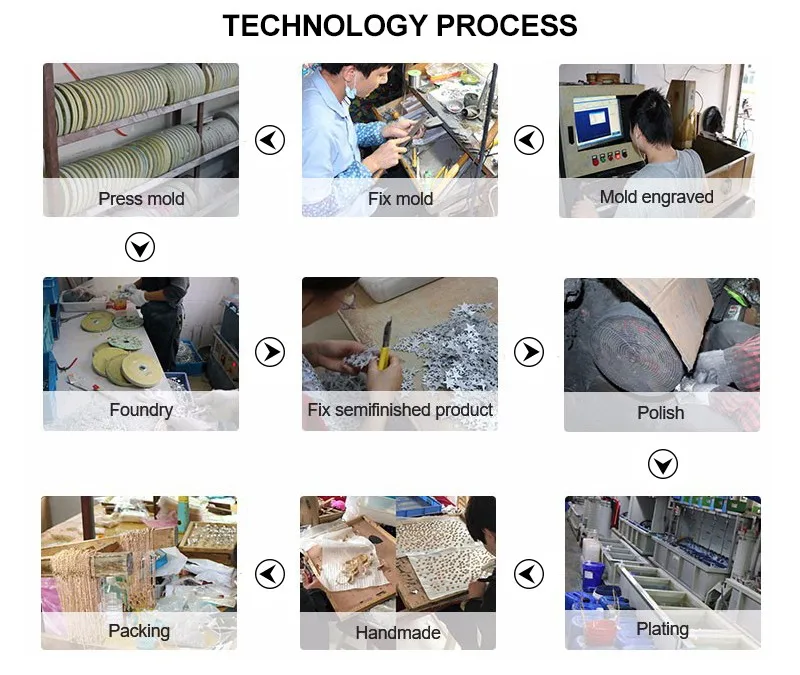 TECHNOLOGY PROCESS

Press mold

Fix mold

Mold engraved

Foundry

Fix semifinished product

Polish

Packing

Handmade

Plating