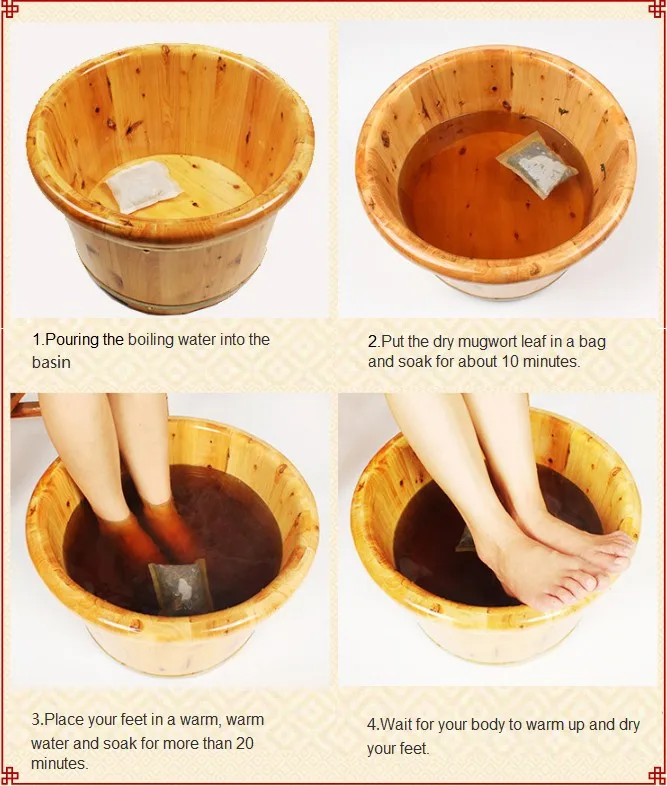 1.Pouring the boiling water into the basin

2.Put the dry mugwort leaf in a bag and soak for about 10 minutes.

3.Place your feet in a warm, warm water and soak for more than 20 minutes.

4.Wait for your body to warm up and dry your feet.