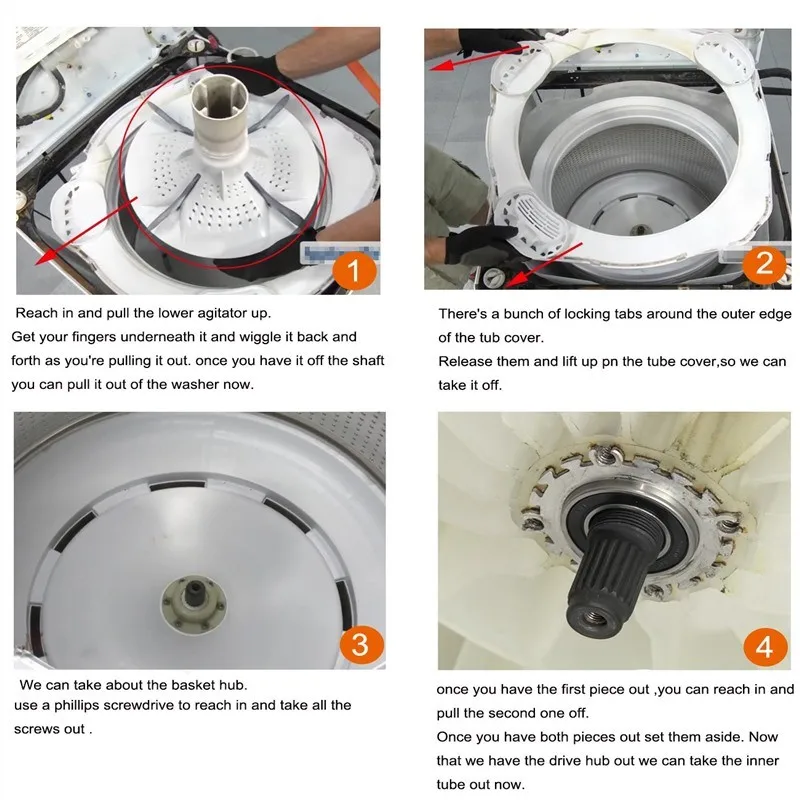 1

Reach in and pull the lower agitator up.
Get your fingers underneath it and wiggle it back and forth as you're pulling it out. once you have it off the shaft you can pull it out of the washer now.

2

There's a bunch of locking tabs around the outer edge of the tub cover.
Release them and lift up pn the tube cover,so we can take it off.

3

We can take about the basket hub.
use a phillips screwdrive to reach in and take all the screws out .

4

once you have the first piece out ,you can reach in and pull the second one off.
Once you have both pieces out set them aside. Now that we have the drive hub out we can take the inner tube out now.