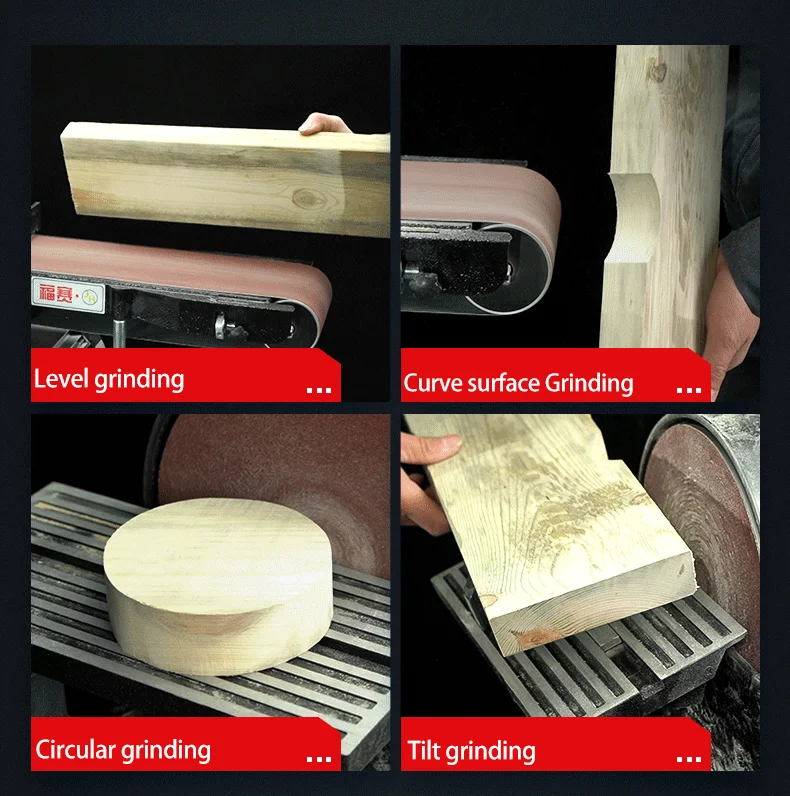 福赛

Level grinding ...

Curve surface Grinding ...

Circular grinding ...

Tilt grinding ...