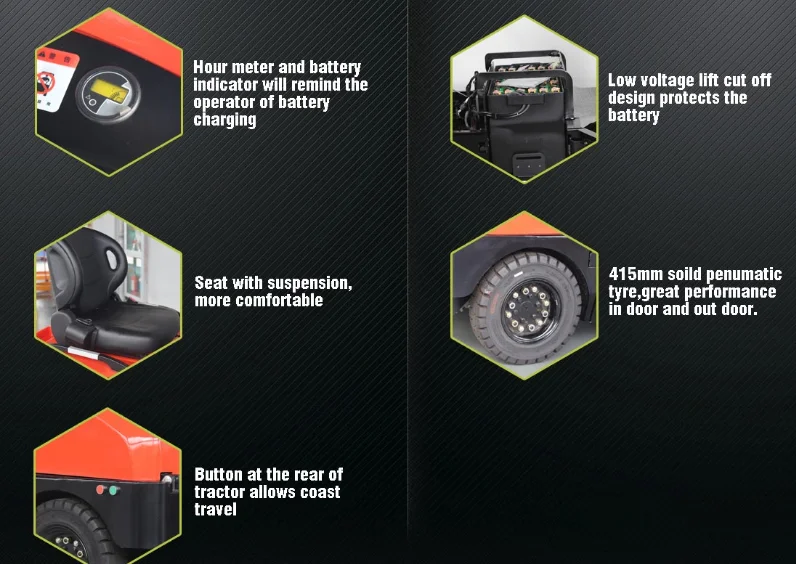 Hour meter and battery indicator will remind the operator of battery charging

Seat with suspension, more comfortable

Button at the rear of tractor allows coast travel

Low voltage lift cut off design protects the battery

415mm soild penumatic tyre,great performance in door and out door.