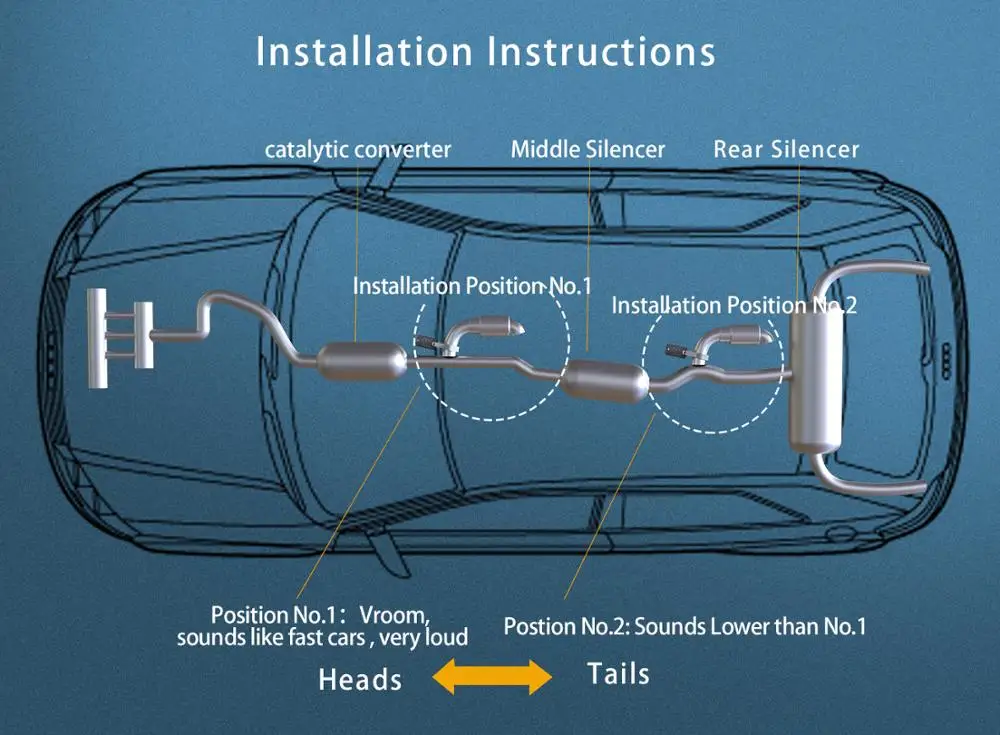 Installation Instructions

catalytic converter

Middle Silencer

Rear Silencer

Installation Position No.1

Installation Position No.2

Position No.1： Vroom, sounds like fast cars , very loud

Postion No.2: Sounds Lower than No.1

Heads

Tails