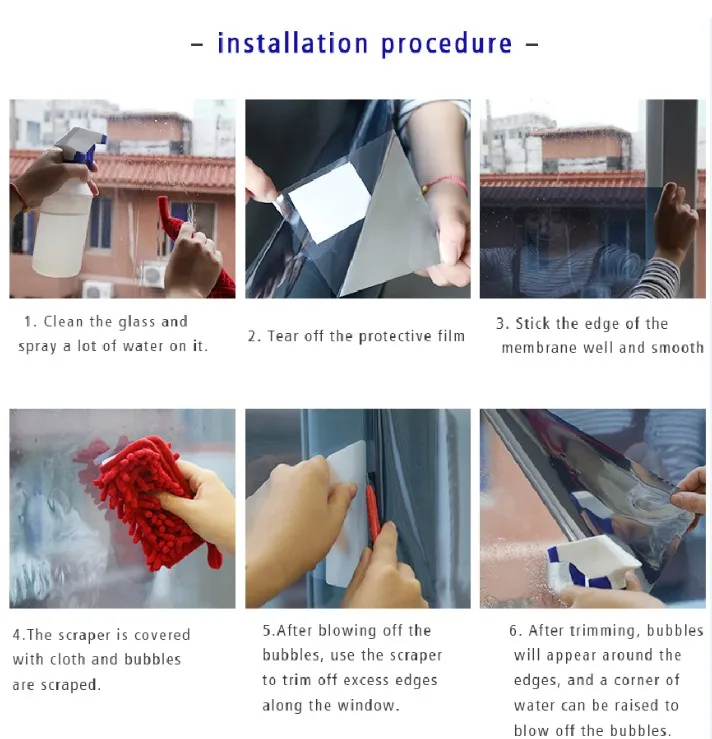 – installation procedure –

1. Clean the glass and spray a lot of water on it.

2. Tear off the protective film

3. Stick the edge of the membrane well and smooth

4.The scraper is covered with cloth and bubbles are scraped.

5.After blowing off the bubbles, use the scraper to trim off excess edges along the window.

6. After trimming, bubbles will appear around the edges, and a corner of water can be raised to blow off the bubbles.