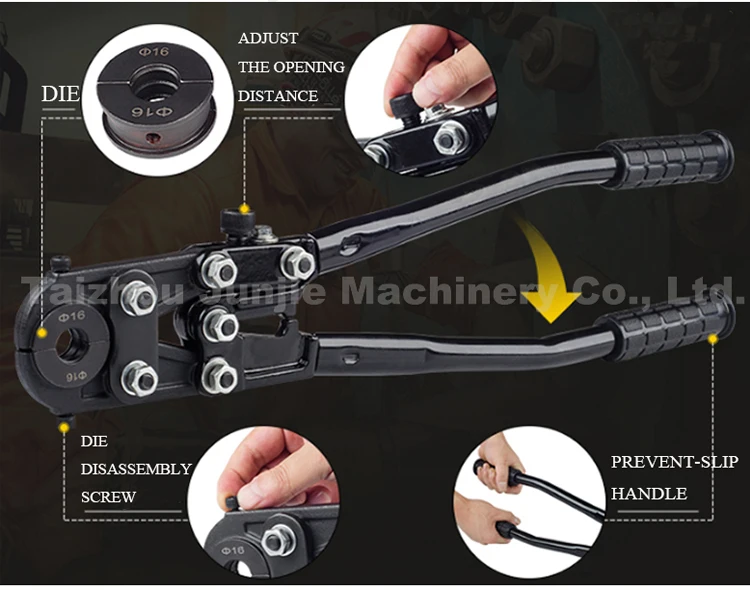 DIE

Φ16

Φ16

ADJUST THE OPENING DISTANCE

Taizhou Junjie Machinery Co., Ltd.

Φ16

Φ16

DIE DISASSEMBLY SCREW

Φ16

PREVENT-SLIP HANDLE