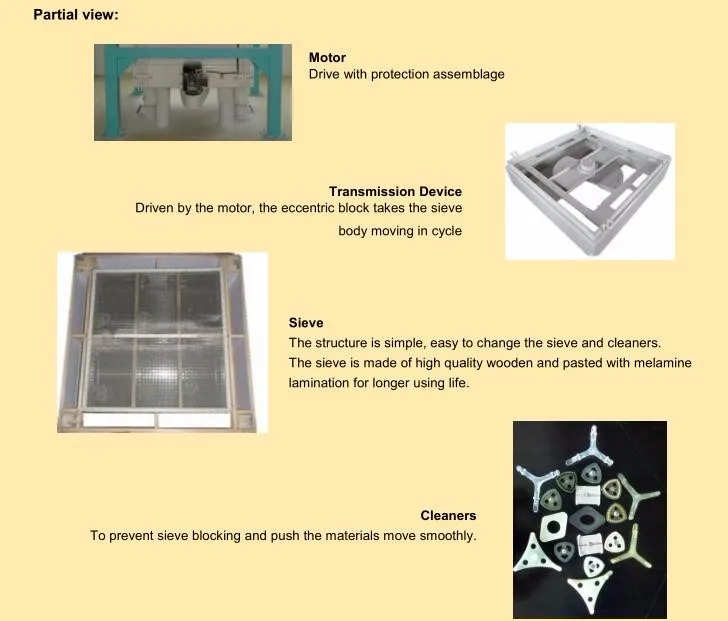 Partial view:

Motor
Drive with protection assemblage

Transmission Device
Driven by the motor, the eccentric block takes the sieve body moving in cycle

Sieve
The structure is simple, easy to change the sieve and cleaners.
The sieve is made of high quality wooden and pasted with melamine lamination for longer using life.

Cleaners
To prevent sieve blocking and push the materials move smoothly.