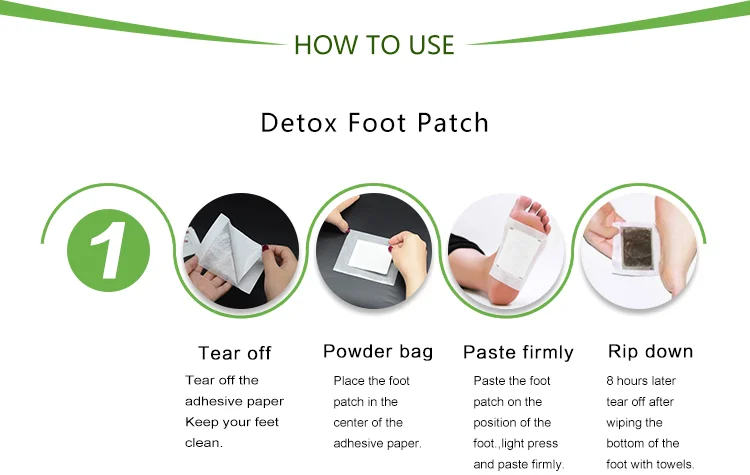 HOW TO USE

Detox Foot Patch

1

Tear off

Tear off the adhesive paper Keep your feet clean.

Powder bag

Place the foot patch in the center of the adhesive paper.

Paste firmly

Paste the foot patch on the position of the foot.,light press and paste firmly.

Rip down

8 hours later tear off after wiping the bottom of the foot with towels.