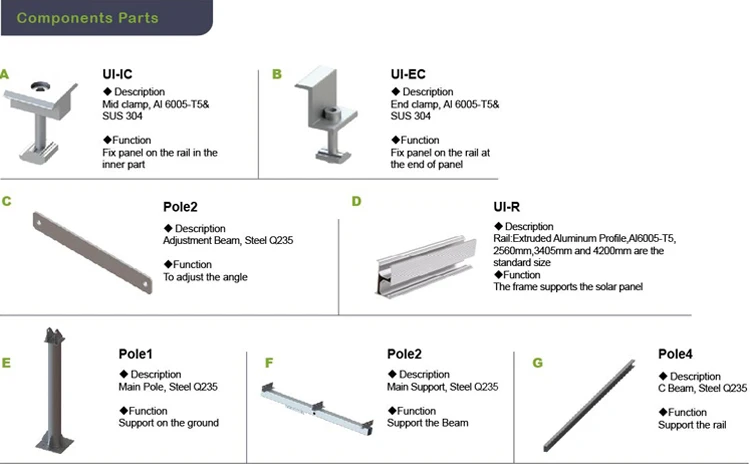 Components Parts

A

UI-IC

◆ Description
Mid clamp, Al 6005-T5& SUS 304

◆Function
Fix panel on the rail in the inner part

B

UI-EC

◆ Description
End clamp, Al 6005-T5& SUS 304

◆Function
Fix panel on the rail at the end of panel

C

Pole2

◆ Description
Adjustment Beam, Steel Q235

◆Function
To adjust the angle

D

UI-R

◆ Description
Rail:Extruded Aluminum Profile,Al6005-T5, 2560mm,3405mm and 4200mm are the standard size

◆Function
The frame supports the solar panel

E

Pole1

◆ Description
Main Pole, Steel Q235

◆Function
Support on the ground

F

Pole2

◆ Description
Main Support, Steel Q235

◆Function
Support the Beam

G

Pole4

◆ Description
C Beam, Steel Q235

◆Function
Support the rail