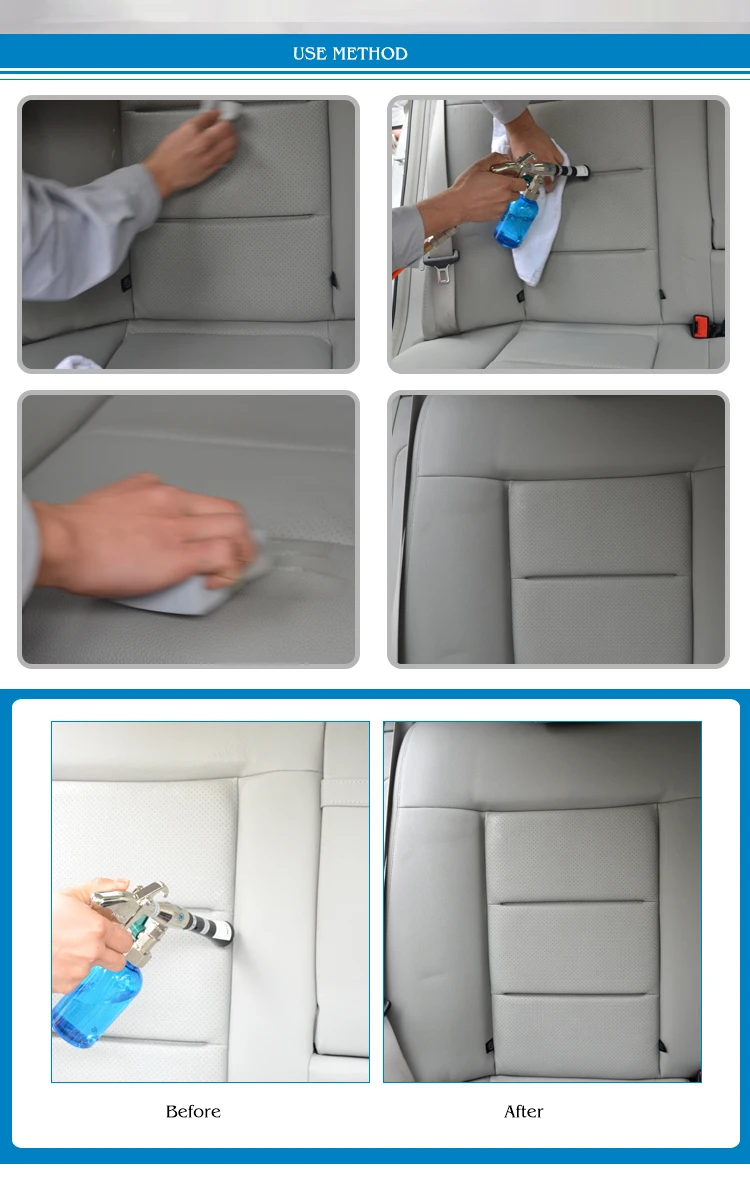 USE METHOD

Before

After