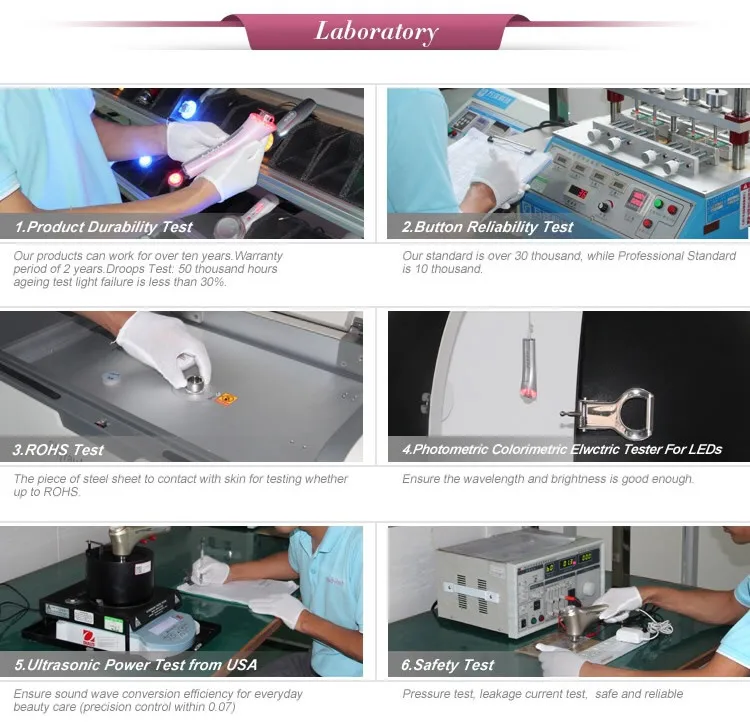 Laboratory

1.Product Durability Test

Our products can work for over ten years.Warranty period of 2 years.Droops Test: 50 thousand hours ageing test light failure is less than 30%.

2.Button Reliability Test

Our standard is over 30 thousand, while Professional Standard is 10 thousand.

3.ROHS Test

The piece of steel sheet to contact with skin for testing whether up to ROHS.

4.Photometric Colorimetric Elwctric Tester For LEDs

Ensure the wavelength and brightness is good enough.

5.Ultrasonic Power Test from USA

Ensure sound wave conversion efficiency for everyday beauty care (precision control within 0.07)

6.Safety Test

Pressure test, leakage current test, safe and reliable