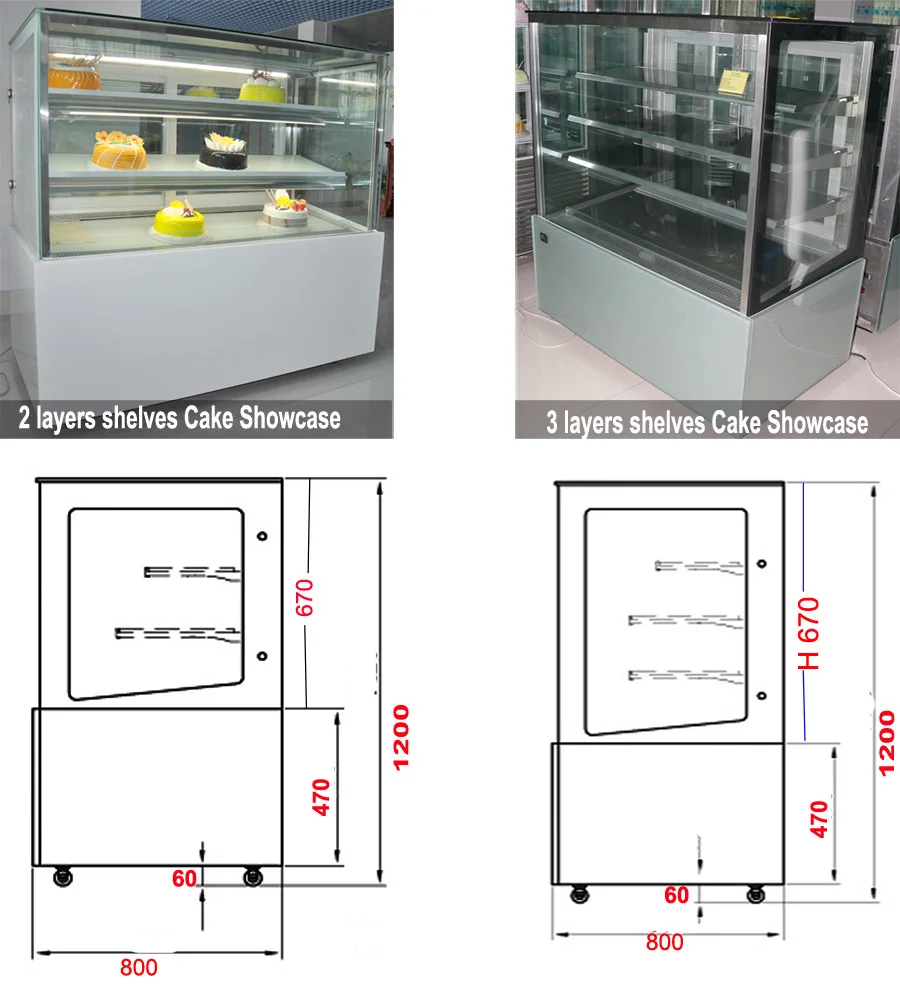 2 layers shelves Cake Showcase

3 layers shelves Cake Showcase

670

1200

470

60

800

H 670

1200

470

60

800