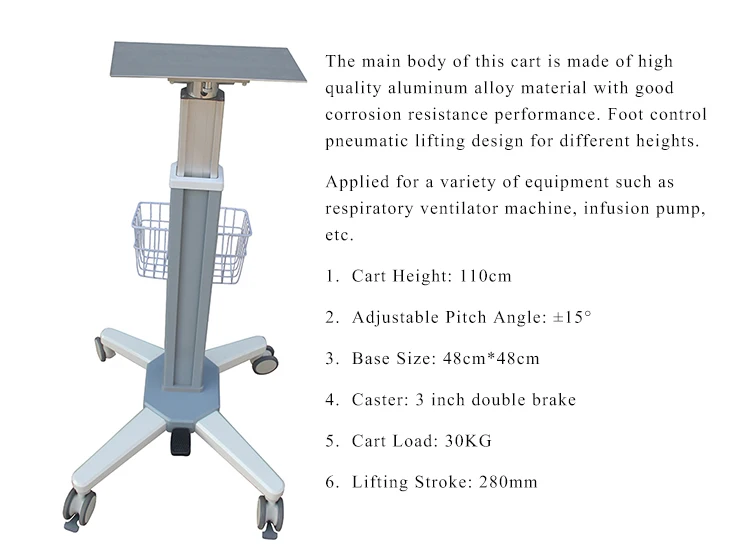 The main body of this cart is made of high quality aluminum alloy material with good corrosion resistance performance. Foot control pneumatic lifting design for different heights.

Applied for a variety of equipment such as respiratory ventilator machine, infusion pump, etc.

1. Cart Height: 110cm

2. Adjustable Pitch Angle: ±15°

3. Base Size: 48cm*48cm

4. Caster: 3 inch double brake

5. Cart Load: 30KG

6. Lifting Stroke: 280mm