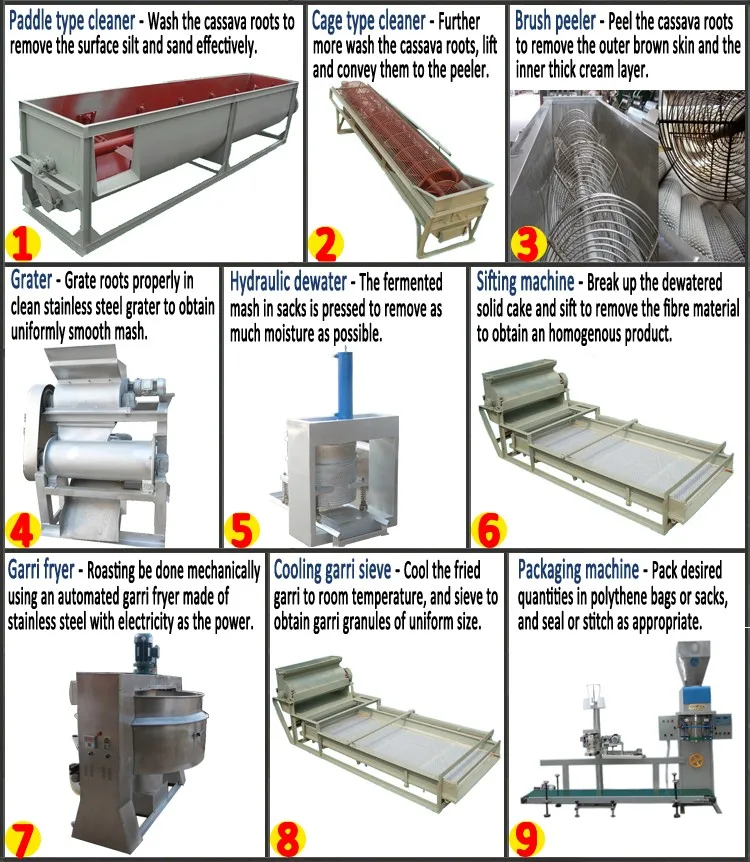 Paddle type cleaner - Wash the cassava roots to remove the surface silt and sand effectively.

1

Cage type cleaner - Further more wash the cassava roots, lift and convey them to the peeler.

2

Brush peeler - Peel the cassava roots to remove the outer brown skin and the inner thick cream layer.

3

Grater - Grate roots properly in clean stainless steel grater to obtain uniformly smooth mash.

4

Hydraulic dewater - The fermented mash in sacks is pressed to remove as much moisture as possible.

5

Sifting machine - Break up the dewatered solid cake and sift to remove the fibre material to obtain an homogenous product.

6

Garri fryer - Roasting be done mechanically using an automated garri fryer made of stainless steel with electricity as the power.

7

Cooling garri sieve - Cool the fried garri to room temperature, and sieve to obtain garri granules of uniform size.

8

Packaging machine - Pack desired quantities in polythene bags or sacks, and seal or stitch as appropriate.

9