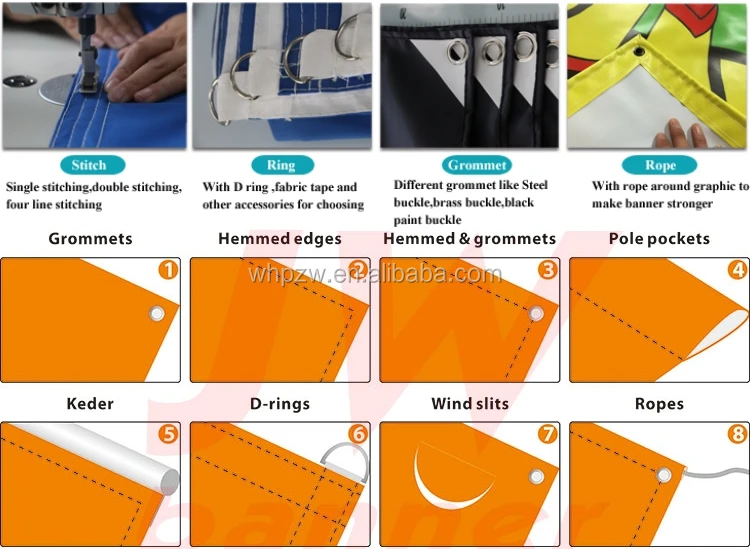 Stitch

Single stitching,double stitching, four line stitching

Ring

With D ring ,fabric tape and other accessories for choosing

Grommet

Different grommet like Steel buckle,brass buckle,black paint buckle

Rope

With rope around graphic to make banner stronger

Grommets

1

Hemmed edges

2

Hemmed & grommets

3

Pole pockets

4

whpzw.en.alibaba.com

Keder

5

D-rings

6

Wind slits

7

Ropes

8

JW banner