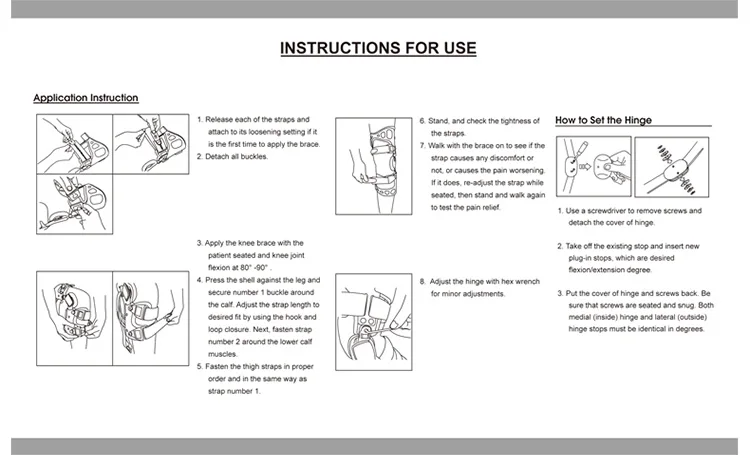 INSTRUCTIONS FOR USE

Application Instruction

1. Release each of the straps and attach to its loosening setting if it is the first time to apply the brace.
2. Detach all buckles.

3. Apply the knee brace with the patient seated and knee joint flexion at 80° -90° .
4. Press the shell against the leg and secure number 1 buckle around the calf. Adjust the strap length to desired fit by using the hook and loop closure. Next, fasten strap number 2 around the lower calf muscles.
5. Fasten the thigh straps in proper order and in the same way as strap number 1.

6. Stand, and check the tightness of the straps.
7. Walk with the brace on to see if the strap causes any discomfort or not, or causes the pain worsening. If it does, re-adjust the strap while seated, then stand and walk again to test the pain relief.

8. Adjust the hinge with hex wrench for minor adjustments.

How to Set the Hinge

1. Use a screwdriver to remove screws and detach the cover of hinge.

2. Take off the existing stop and insert new plug-in stops, which are desired flexion/extension degree.

3. Put the cover of hinge and screws back. Be sure that screws are seated and snug. Both medial (inside) hinge and lateral (outside) hinge stops must be identical in degrees.