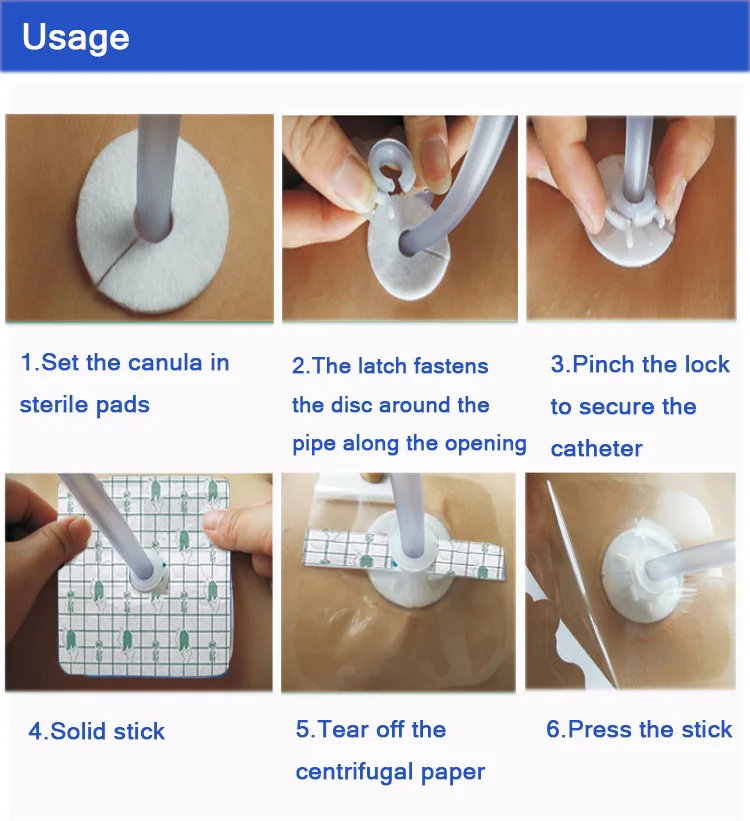 Usage

1.Set the canula in sterile pads

2.The latch fastens the disc around the pipe along the opening

3.Pinch the lock to secure the catheter

4.Solid stick

5.Tear off the centrifugal paper

6.Press the stick