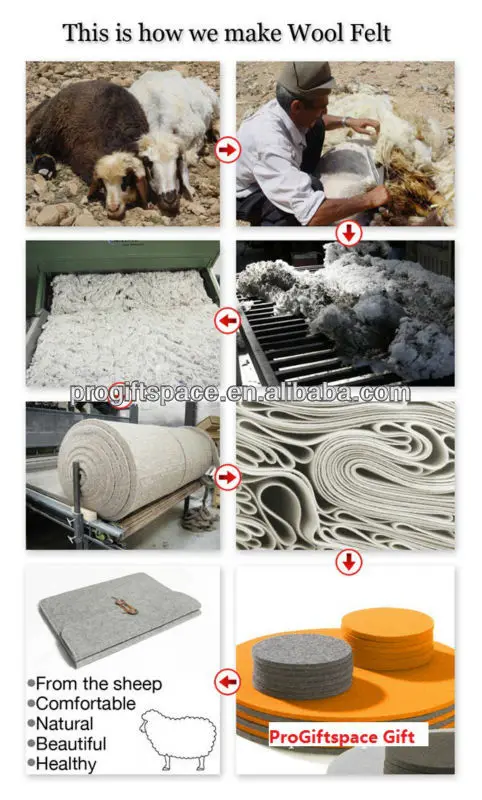 This is how we make Wool Felt

progiftspace.en.alibaba.com

•From the sheep
•Comfortable
•Natural
•Beautiful
•Healthy

ProGiftspace Gift