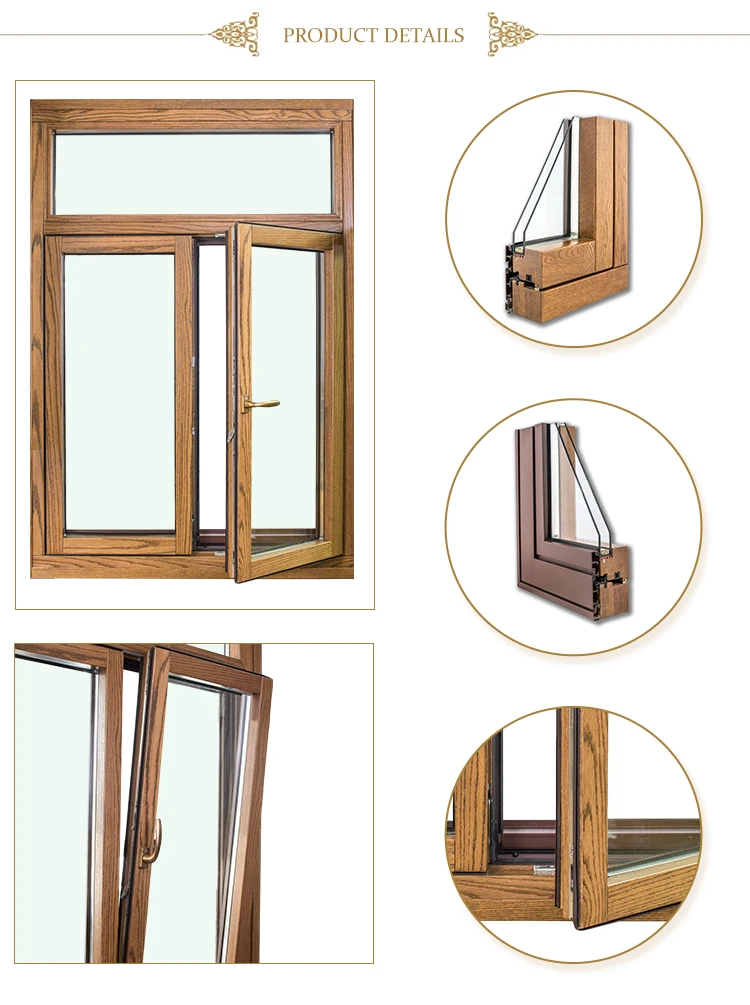 PRODUCT DETAILS