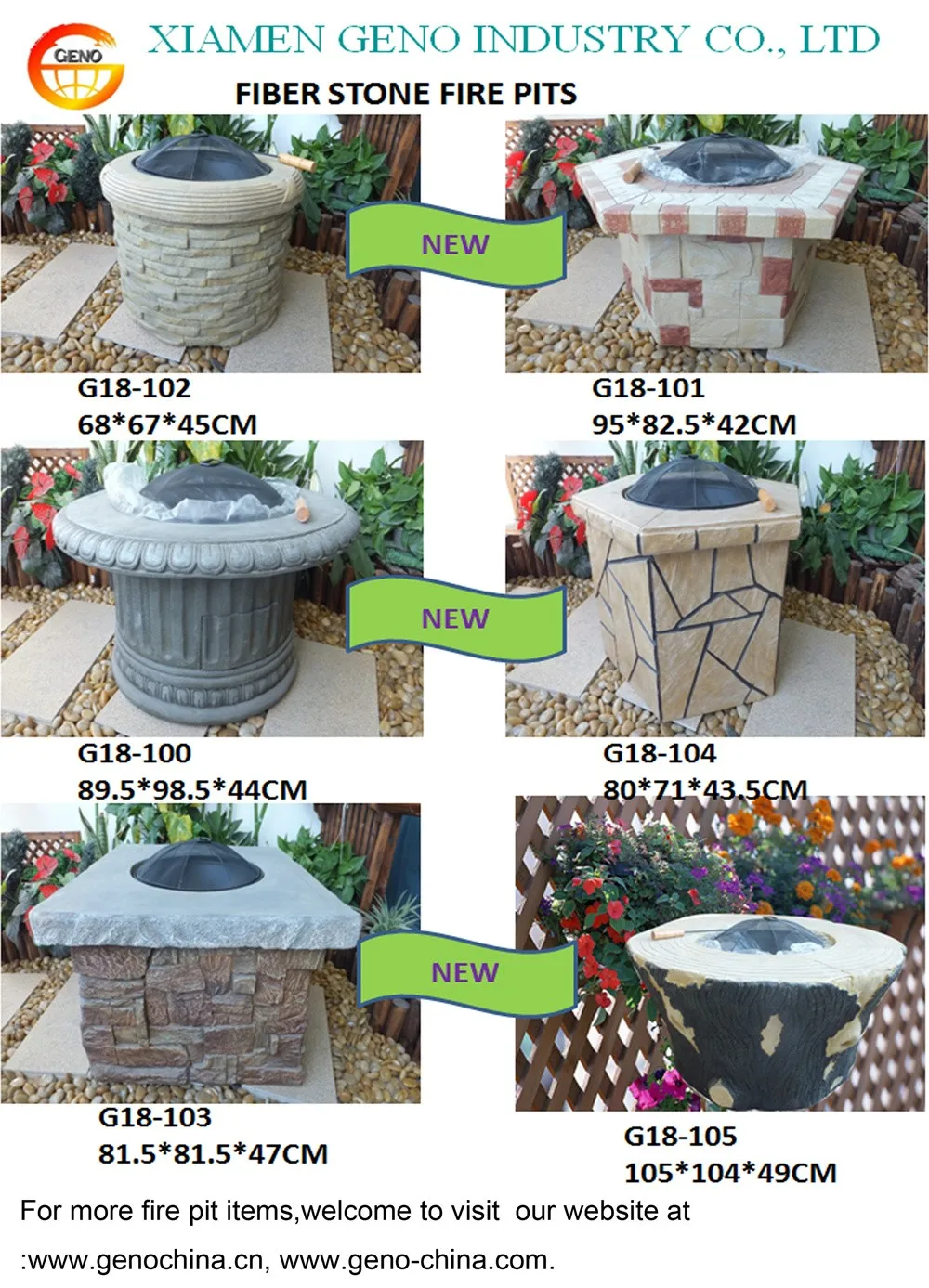 GENO

XIAMEN GENO INDUSTRY CO., LTD

FIBER STONE FIRE PITS

NEW

G18-102
68*67*45CM

G18-101
95*82.5*42CM

NEW

G18-100
89.5*98.5*44CM

G18-104
80*71*43.5CM

NEW

G18-103
81.5*81.5*47CM

G18-105
105*104*49CM

For more fire pit items,welcome to visit our website at :www.genochina.cn, www.geno-china.com.