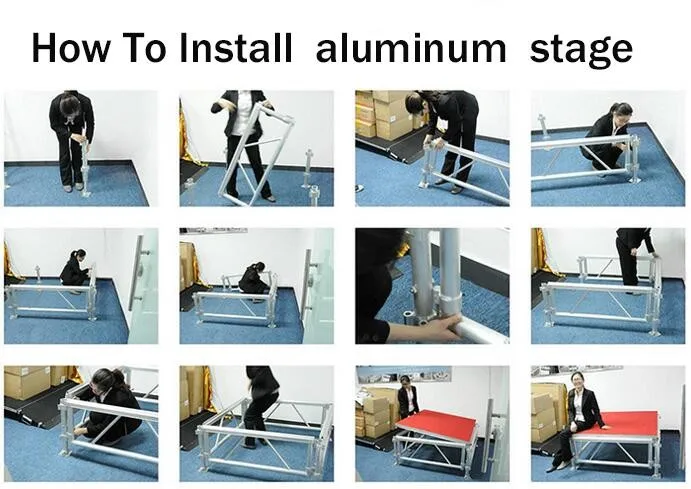 How To Install aluminum stage